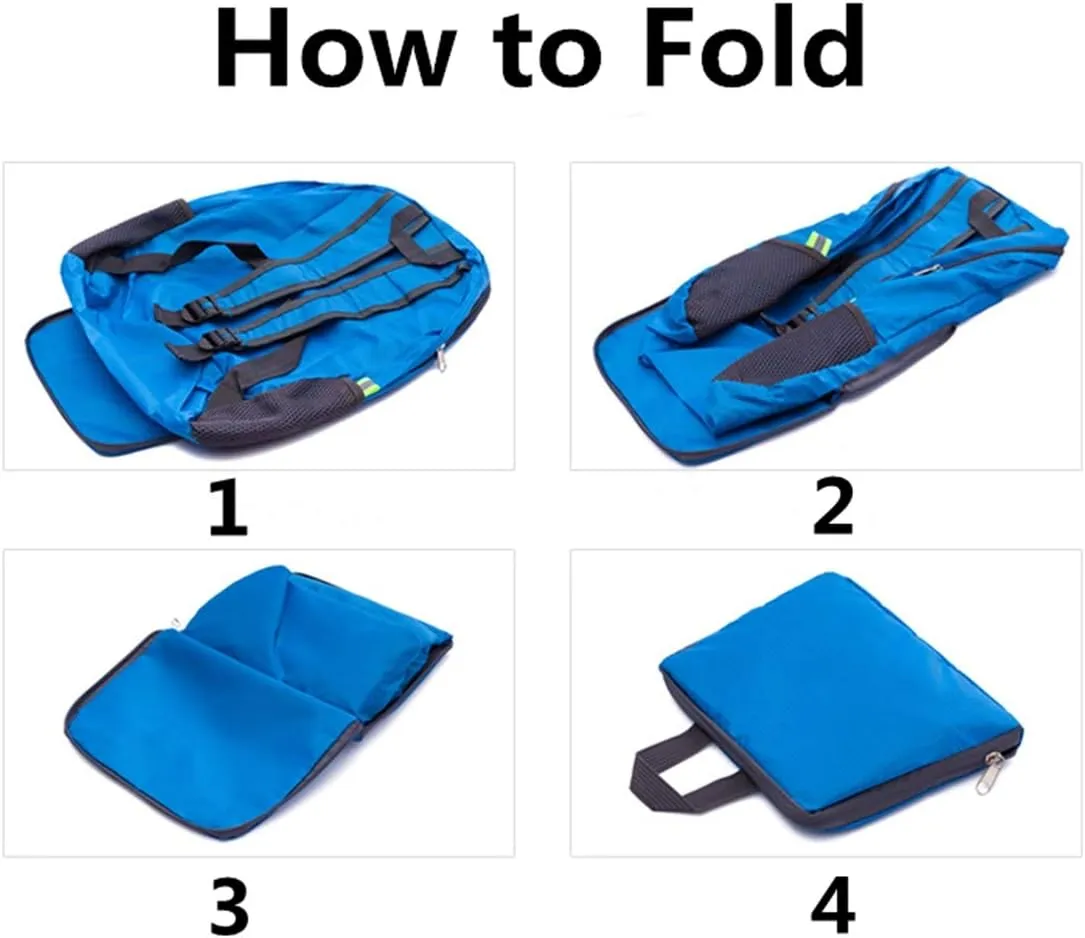 How to Fold

1

2

3

4